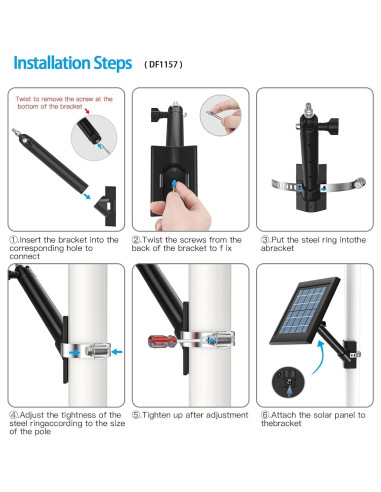 Installation Steps ( DF1157 )

Twist to remove the screw at the bottom of the bracket

①.Insert the bracket into the corresponding hole to connect

②.Twist the screws from the back of the bracket to f ix

③.Put the steel ring intothe abracket

④.Adjust the tightness of the steel ringaccording to the size of the pole

⑤.Tighten up after adjustment

⑥.Attach the solar panel to thebracket