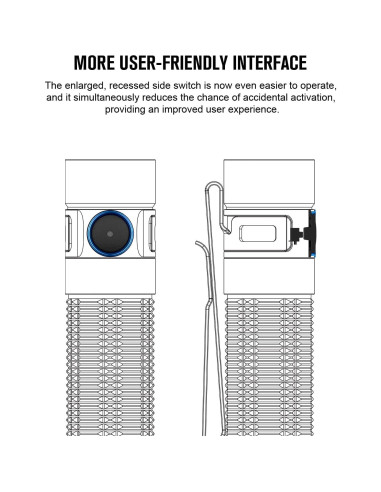 MORE USER-FRIENDLY INTERFACE

The enlarged, recessed side switch is now even easier to operate, and it simultaneously reduces the chance of accidental activation, providing an improved user experience.