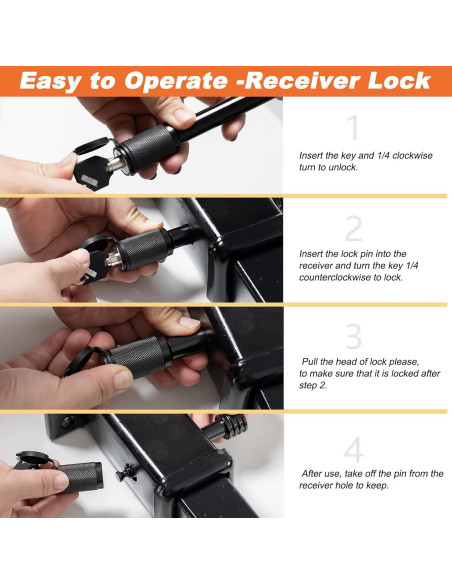 Easy to Operate -Receiver Lock

1

Insert the key and 1/4 clockwise turn to unlock.

2

Insert the lock pin into the receiver and turn the key 1/4 counterclockwise to lock.

3

Pull the head of lock please, to make sure that it is locked after step 2.

4

After use, take off the pin from the receiver hole to keep.