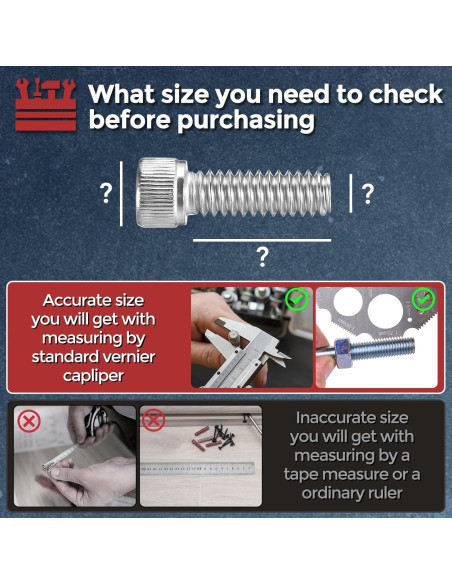 What size you need to check before purchasing

?

?

?

Accurate size you will get with measuring by standard vernier capliper

Inaccurate size you will get with measuring by a tape measure or a ordinary ruler