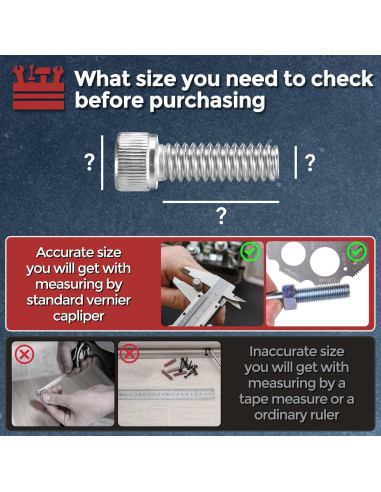 What size you need to check before purchasing

?

?

?

Accurate size you will get with measuring by standard vernier capliper

Inaccurate size you will get with measuring by a tape measure or a ordinary ruler