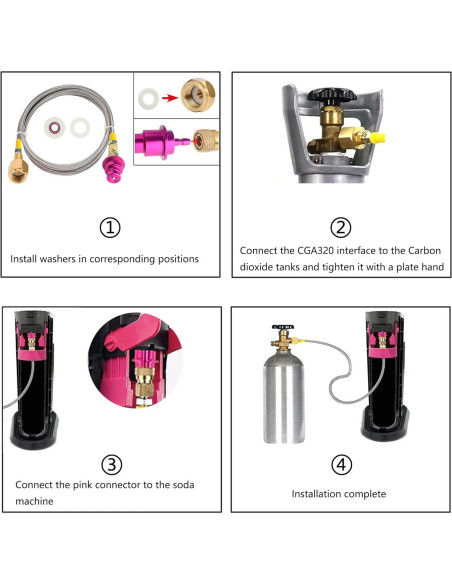 ①

Install washers in corresponding positions

②

Connect the CGA320 interface to the Carbon dioxide tanks and tighten it with a plate hand

③

Connect the pink connector to the soda machine

④

Installation complete