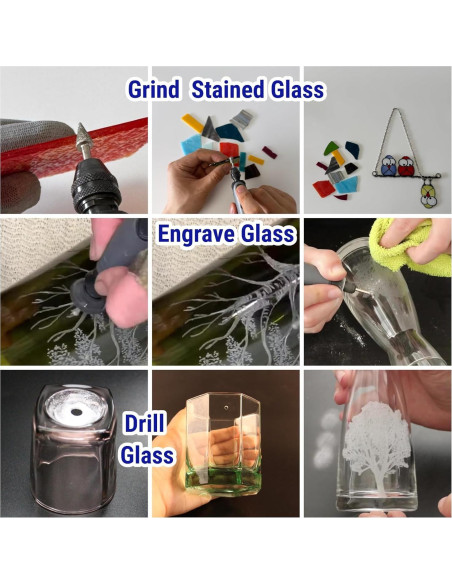 Grind Stained Glass

Engrave Glass

Drill Glass