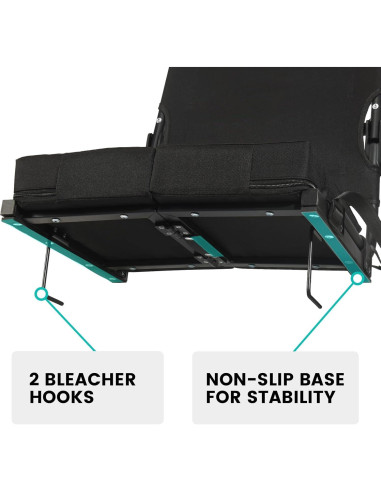 2 BLEACHER HOOKS

NON-SLIP BASE FOR STABILITY