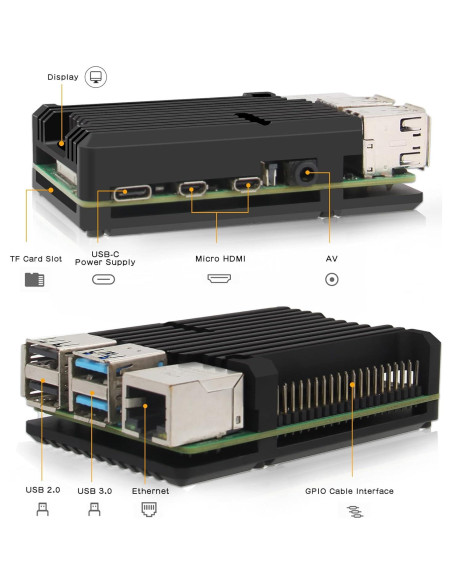 Display

TF Card Slot

USB-C Power Supply

Micro HDMI

AV

USB 2.0

USB 3.0

Ethernet

GPIO Cable Interface