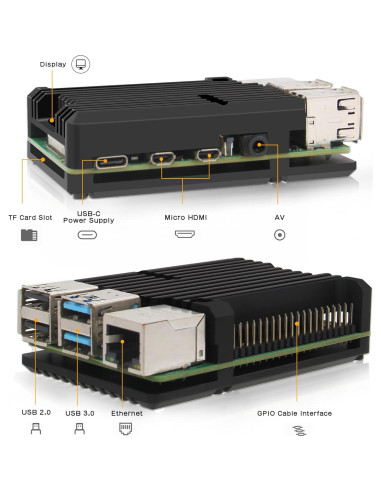 Display

TF Card Slot

USB-C Power Supply

Micro HDMI

AV

USB 2.0

USB 3.0

Ethernet

GPIO Cable Interface