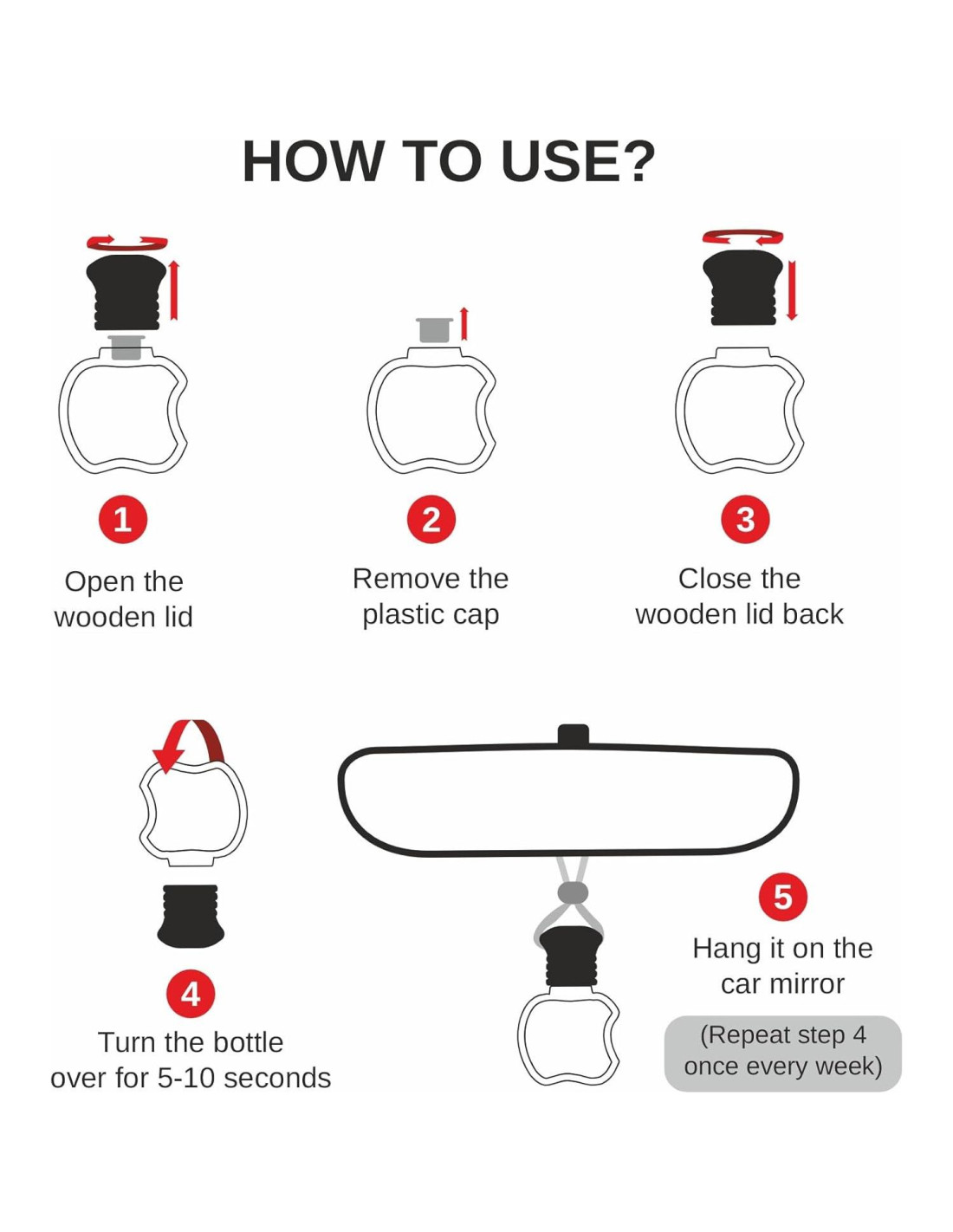 HOW TO USE?

1
Open the wooden lid

2
Remove the plastic cap

3
Close the wooden lid back

4
Turn the bottle over for 5-10 seconds

5
Hang it on the car mirror

(Repeat step 4 once every week)