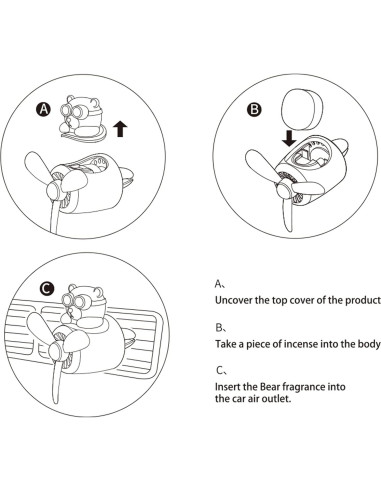 A

B

C

A、
Uncover the top cover of the product

B、
Take a piece of incense into the body

C、
Insert the Bear fragrance into the car air outlet.