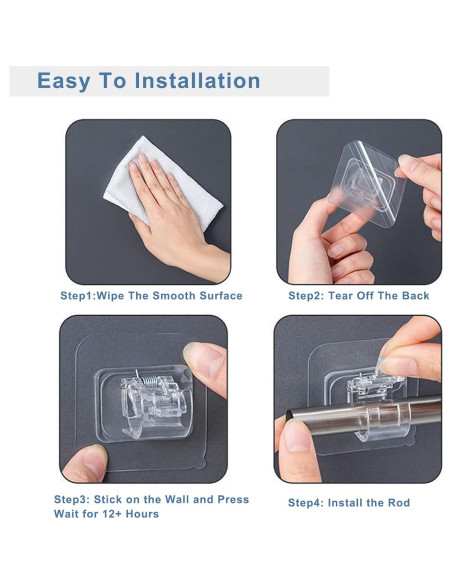 Easy To Installation

Step1:Wipe The Smooth Surface

Step2: Tear Off The Back

Step3: Stick on the Wall and Press Wait for 12+ Hours

Step4: Install the Rod