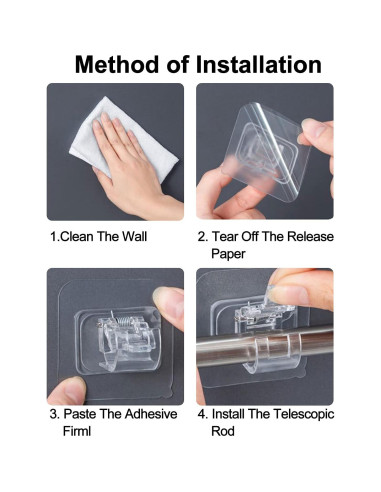 Method of Installation

1.Clean The Wall

2. Tear Off The Release Paper

3. Paste The Adhesive Firml

4. Install The Telescopic Rod