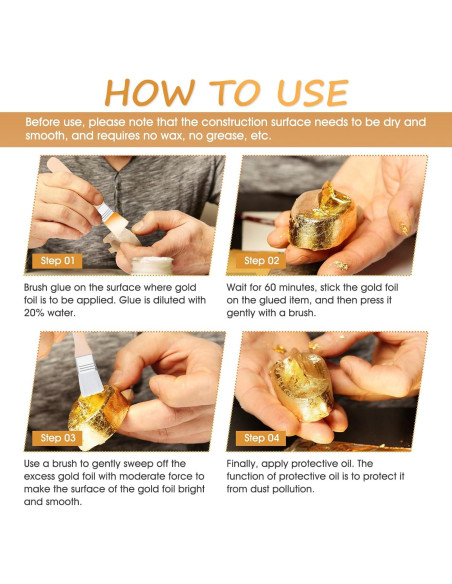 HOW TO USE

Before use, please note that the construction surface needs to be dry and smooth, and requires no wax, no grease, etc.

Step 01

Brush glue on the surface where gold foil is to be applied. Glue is diluted with 20% water.

Step 02

Wait for 60 minutes, stick the gold foil on the glued item, and then press it gently with a brush.

Step 03

Use a brush to gently sweep off the excess gold foil with moderate force to make the surface of the gold foil bright and smooth.

Step 04

Finally, apply protective oil. The function of protective oil is to protect it from dust pollution.