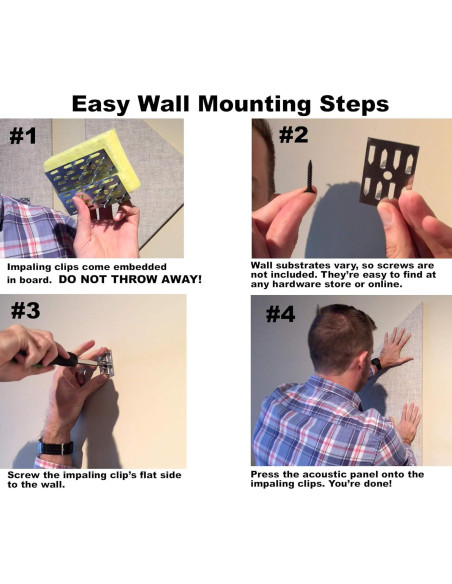 Easy Wall Mounting Steps

#1

Impaling clips come embedded in board. DO NOT THROW AWAY!

#2

Wall substrates vary, so screws are not included. They're easy to find at any hardware store or online.

#3

Screw the impaling clip's flat side to the wall.

#4

Press the acoustic panel onto the impaling clips. You're done!