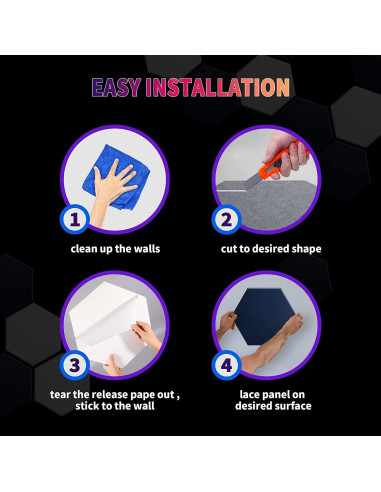 EASY INSTALLATION

1

clean up the walls

2

cut to desired shape

3

tear the release pape out , stick to the wall

4

lace panel on desired surface