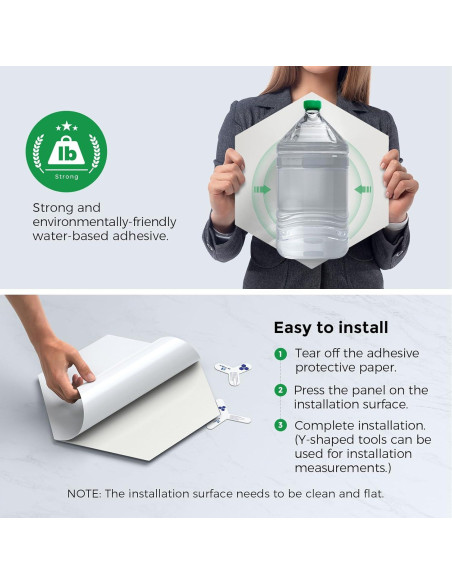 lb

Strong

Strong and environmentally-friendly water-based adhesive.

Easy to install

1 Tear off the adhesive protective paper.

2 Press the panel on the installation surface.

3 Complete installation. (Y-shaped tools can be used for installation measurements.)

NOTE: The installation surface needs to be clean and flat.