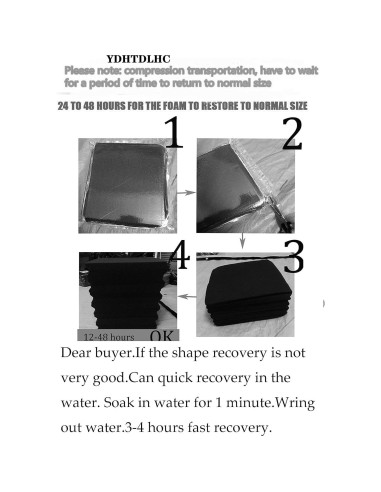 YDHTDLHC
Please note: compression transportation, have to wait for a period of time to return to normal size

24 TO 48 HOURS FOR THE FOAM TO RESTORE TO NORMAL SIZE

1

2

4

3

12-48 hours OK

Dear buyer.If the shape recovery is not very good.Can quick recovery in the water. Soak in water for 1 minute.Wring out water.3-4 hours fast recovery.