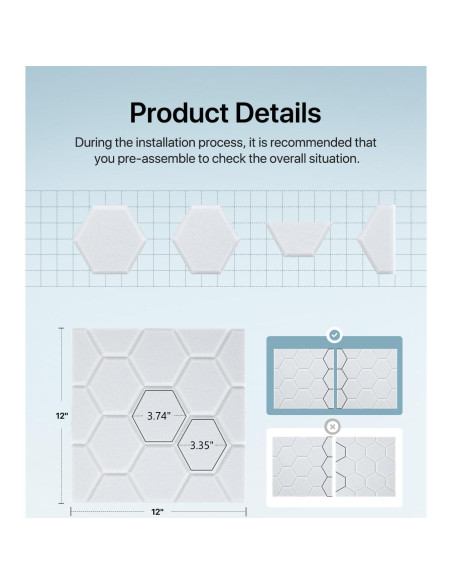 Product Details

During the installation process, it is recommended that you pre-assemble to check the overall situation.

12"

3.74"

3.35"

12"