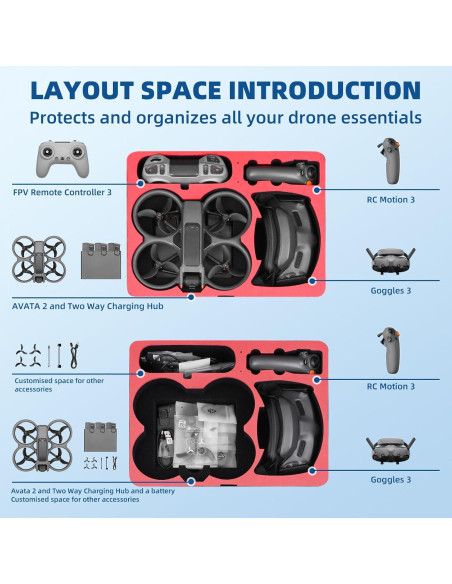 LAYOUT SPACE INTRODUCTION
Protects and organizes all your drone essentials

FPV Remote Controller 3

RC Motion 3

Goggles 3

AVATA 2 and Two Way Charging Hub

Customised space for other accessories

RC Motion 3

Goggles 3

Avata 2 and Two Way Charging Hub and a battery
Customised space for other accessories