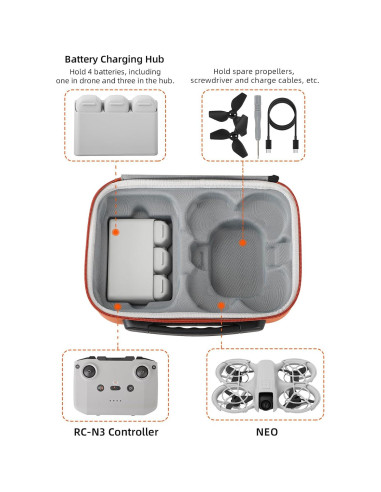 Battery Charging Hub
Hold 4 batteries, including one in drone and three in the hub.

Hold spare propellers, screwdriver and charge cables, etc.

RC-N3 Controller

NEO