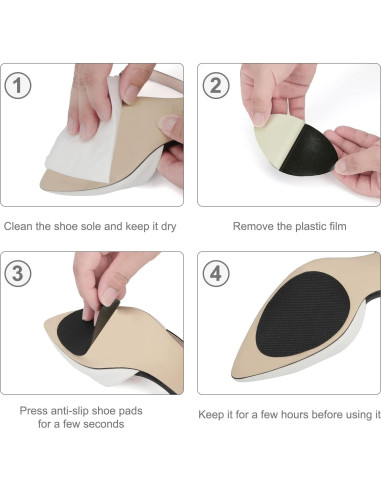 1

Clean the shoe sole and keep it dry

2

Remove the plastic film

3

Press anti-slip shoe pads for a few seconds

4

Keep it for a few hours before using it