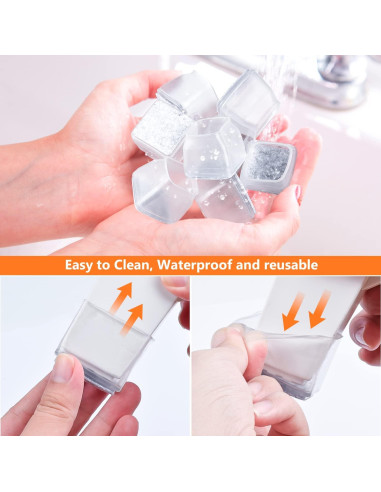 Easy to Clean, Waterproof and reusable