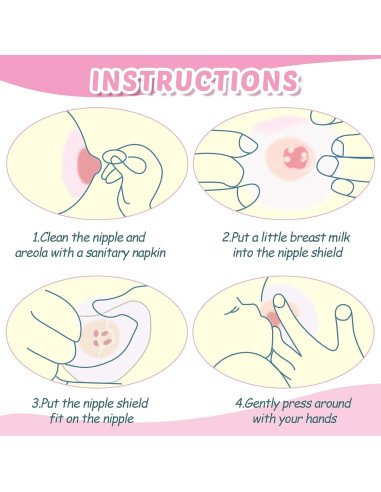 INSTRUCTIONS

1.Clean the nipple and areola with a sanitary napkin

2.Put a little breast milk into the nipple shield

3.Put the nipple shield fit on the nipple

4.Gently press around with your hands