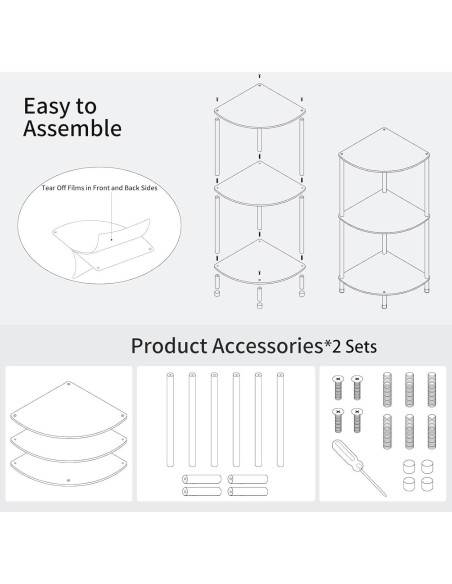 Easy to Assemble

Tear Off Films in Front and Back Sides

Product Accessories*2 Sets