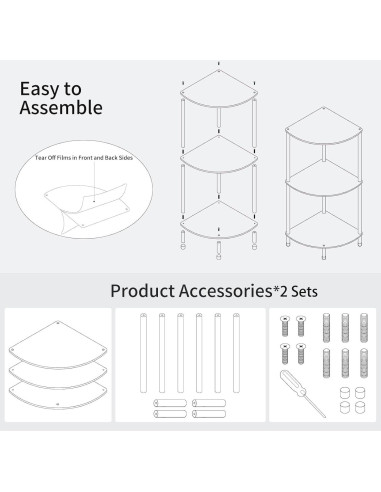 Easy to Assemble

Tear Off Films in Front and Back Sides

Product Accessories*2 Sets