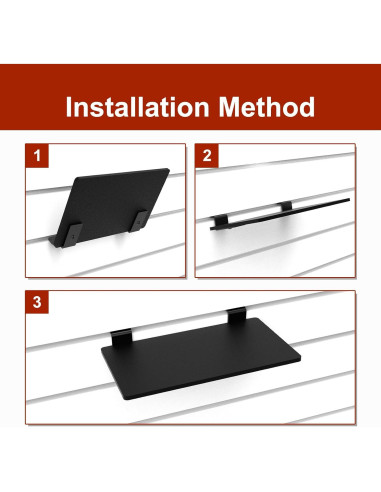 Installation Method

1

2

3