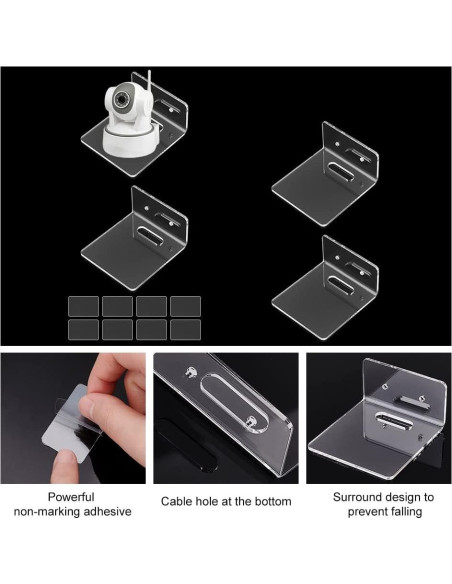 Powerful non-marking adhesive

Cable hole at the bottom

Surround design to prevent falling