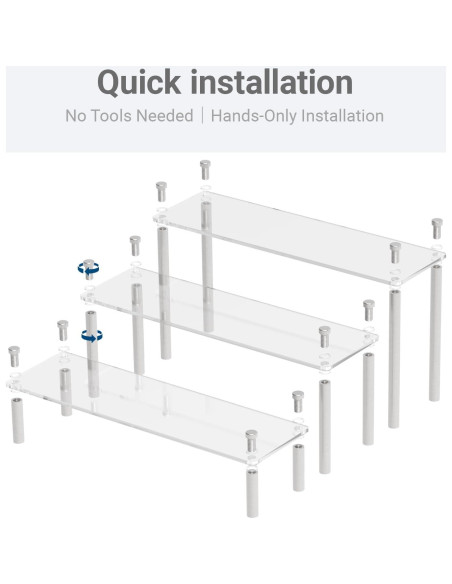 Quick installation

No Tools Needed | Hands-Only Installation