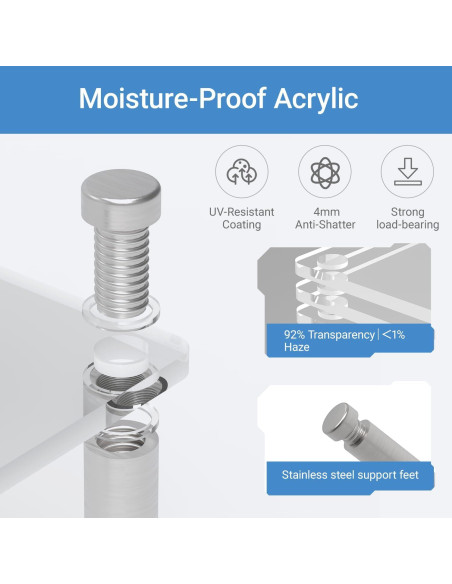 Moisture-Proof Acrylic

UV-Resistant Coating

4mm Anti-Shatter

Strong load-bearing

92% Transparency | <1% Haze

Stainless steel support feet