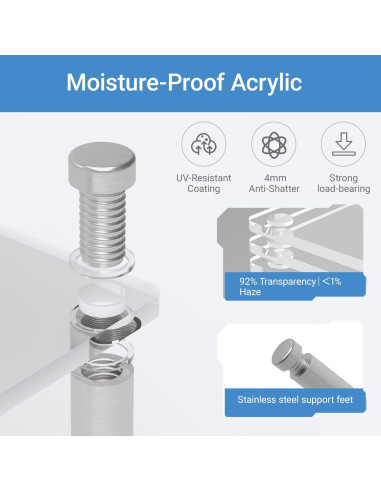 Moisture-Proof Acrylic

UV-Resistant Coating

4mm Anti-Shatter

Strong load-bearing

92% Transparency | <1% Haze

Stainless steel support feet