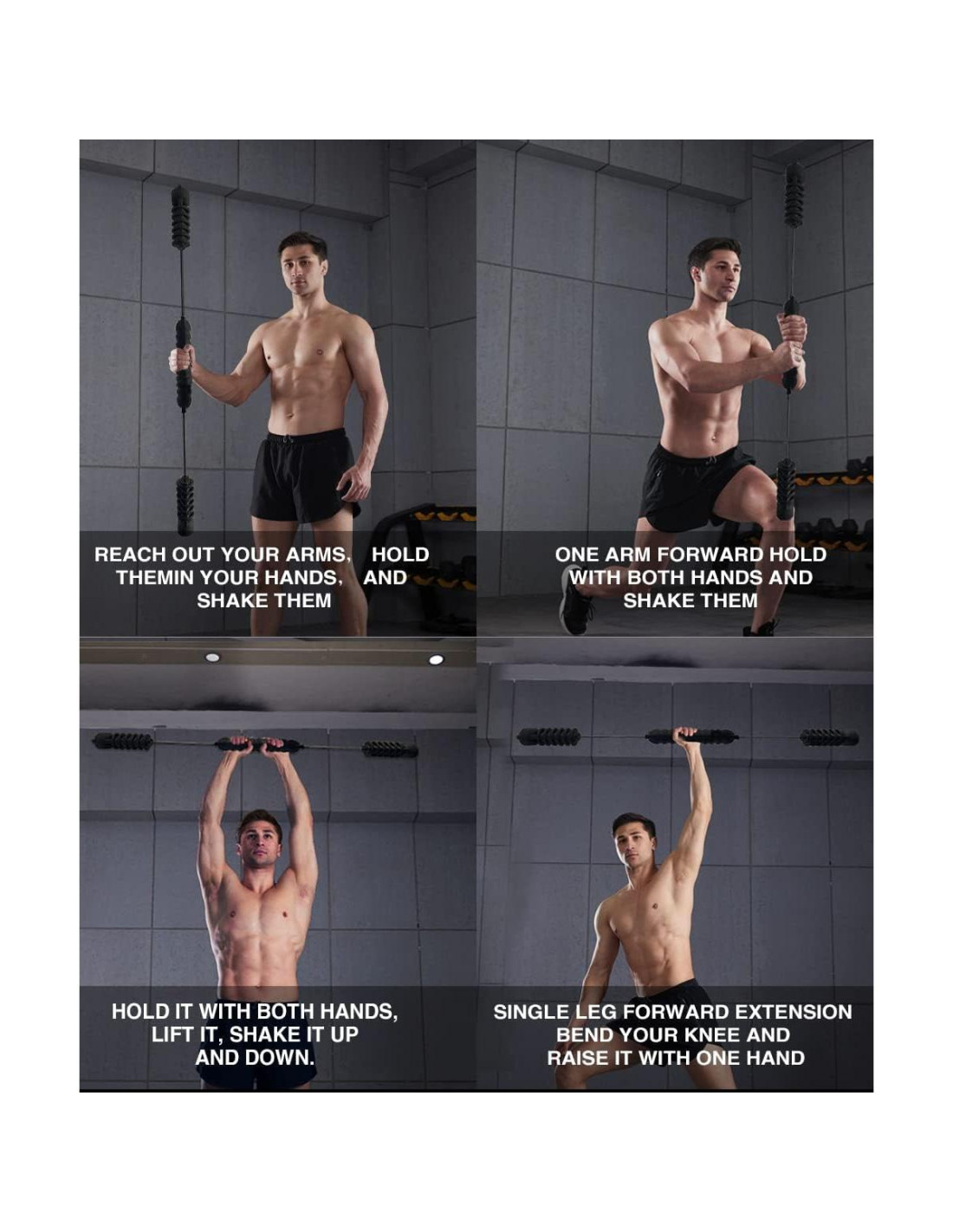 REACH OUT YOUR ARMS, HOLD THEMIN YOUR HANDS, AND SHAKE THEM

ONE ARM FORWARD HOLD WITH BOTH HANDS AND SHAKE THEM

HOLD IT WITH BOTH HANDS, LIFT IT, SHAKE IT UP AND DOWN.

SINGLE LEG FORWARD EXTENSION BEND YOUR KNEE AND RAISE IT WITH ONE HAND