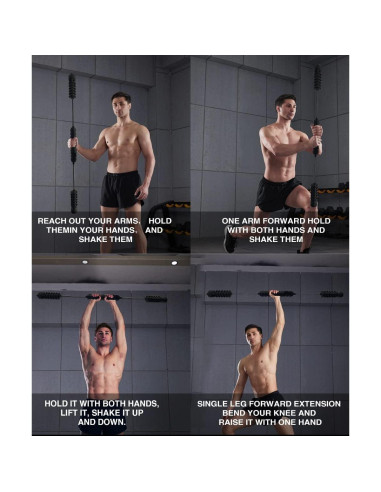 REACH OUT YOUR ARMS. HOLD THEMIN YOUR HANDS. AND SHAKE THEM

ONE ARM FORWARD HOLD WITH BOTH HANDS AND SHAKE THEM

HOLD IT WITH BOTH HANDS, LIFT IT, SHAKE IT UP AND DOWN.

SINGLE LEG FORWARD EXTENSION BEND YOUR KNEE AND RAISE IT WITH ONE HAND