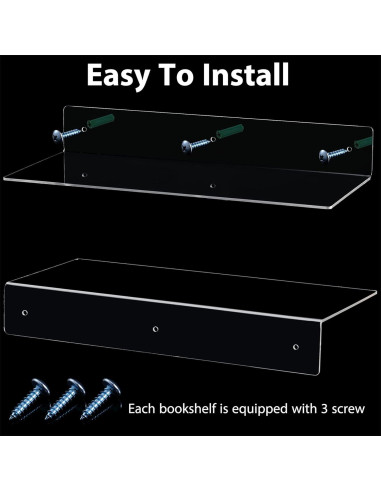 Easy To Install

Each bookshelf is equipped with 3 screw