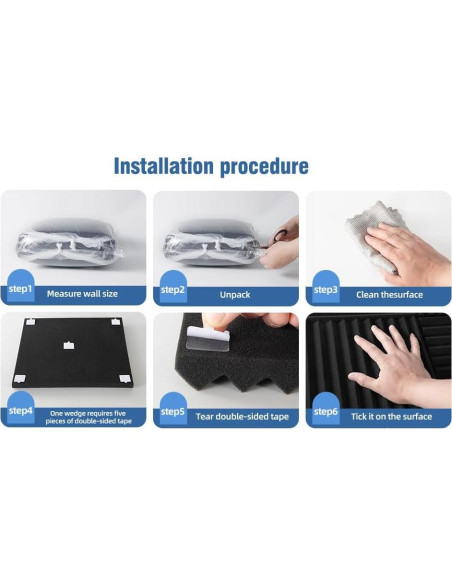 Installation procedure

step1 Measure wall size

step2 Unpack

step3 Clean thesurface

step4 One wedge requires five pieces of double-sided tape

step5 Tear double-sided tape

step6 Tick it on the surface