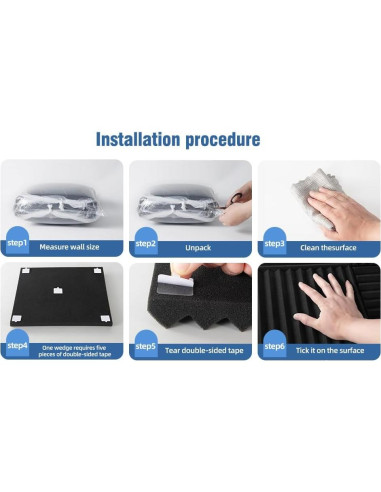 Installation procedure

step1 Measure wall size

step2 Unpack

step3 Clean thesurface

step4 One wedge requires five pieces of double-sided tape

step5 Tear double-sided tape

step6 Tick it on the surface