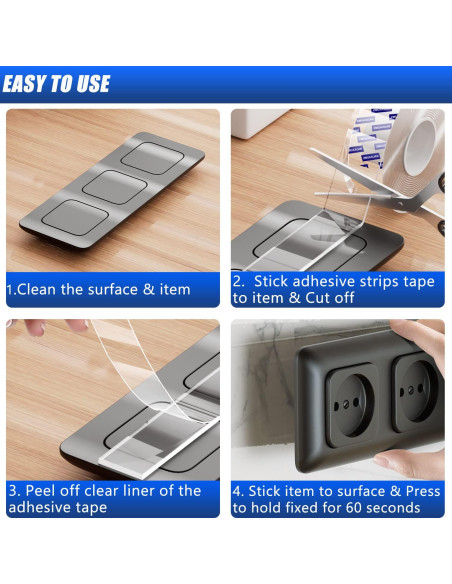 EASY TO USE

1.Clean the surface & item

2. Stick adhesive strips tape to item & Cut off

3. Peel off clear liner of the adhesive tape

4. Stick item to surface & Press to hold fixed for 60 seconds