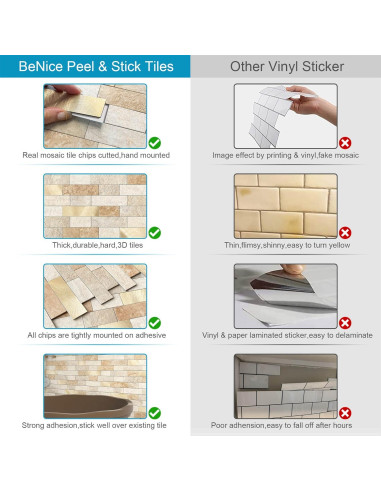 BeNice Peel & Stick Tiles

Real mosaic tile chips cutted,hand mounted

Thick,durable,hard,3D tiles

All chips are tightly mounted on adhesive

Strong adhesion,stick well over existing tile

Other Vinyl Sticker

Image effect by printing & vinyl,fake mosaic

Thin,flimsy,shinny,easy to turn yellow

Vinyl & paper laminated sticker,easy to delaminate

Poor adhension,easy to fall off after hours