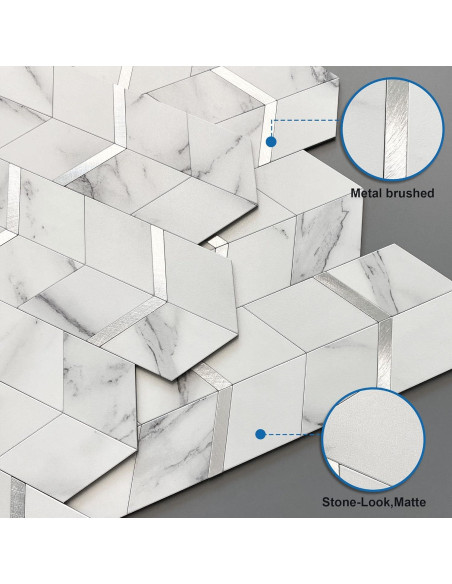 Metal brushed

Stone-Look,Matte