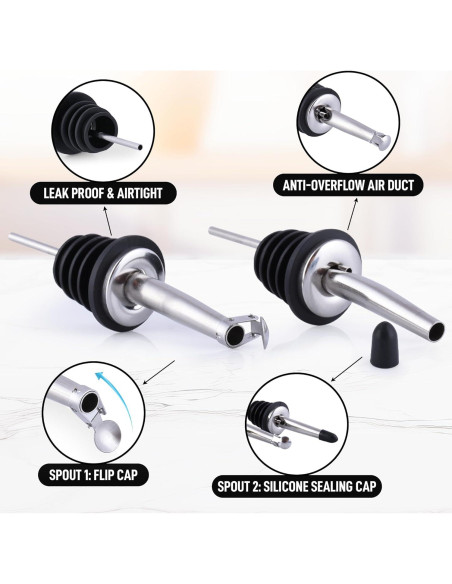 LEAK PROOF & AIRTIGHT

ANTI-OVERFLOW AIR DUCT

SPOUT 1: FLIP CAP

SPOUT 2: SILICONE SEALING CAP