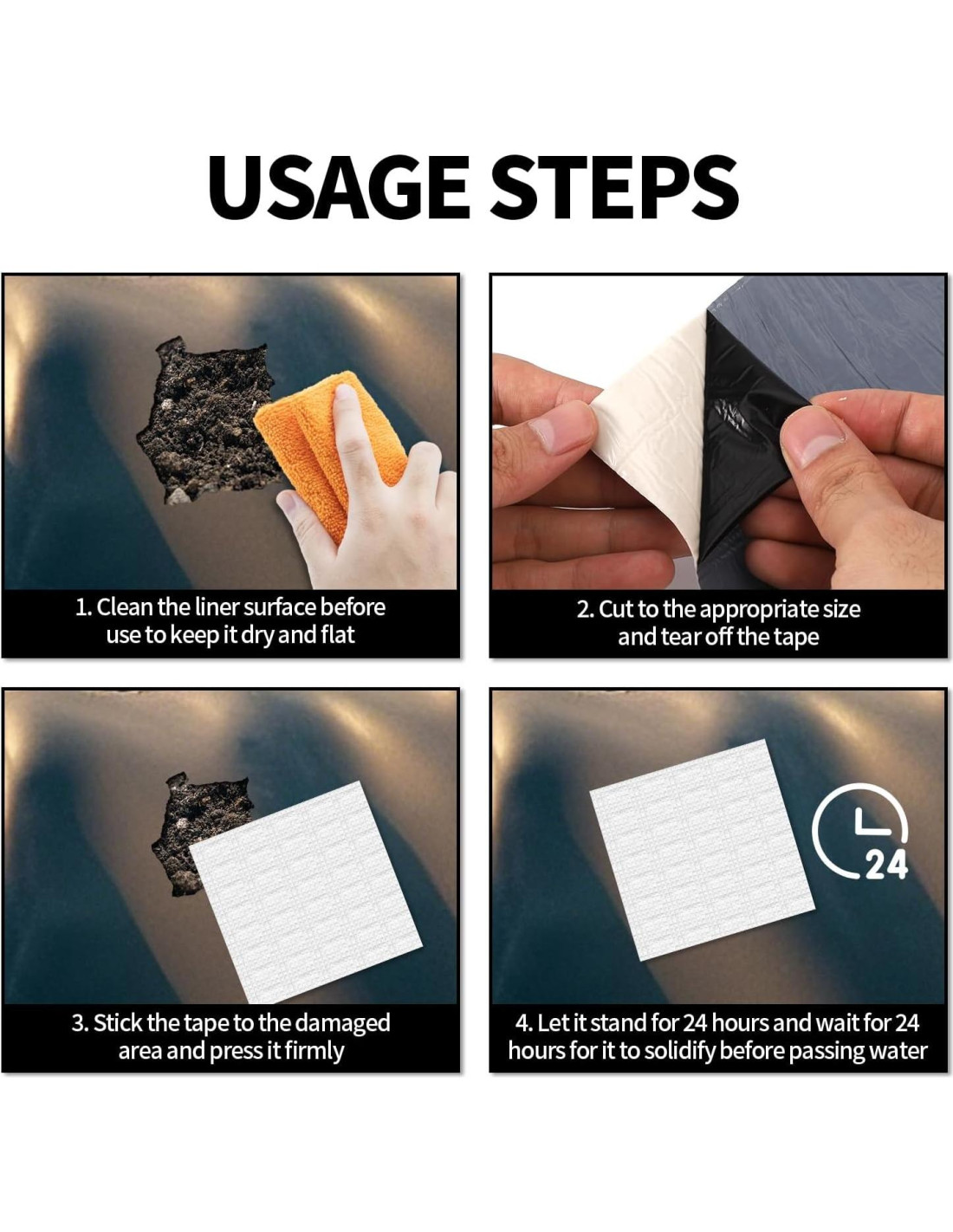 USAGE STEPS

1. Clean the liner surface before use to keep it dry and flat

2. Cut to the appropriate size and tear off the tape

3. Stick the tape to the damaged area and press it firmly

24

4. Let it stand for 24 hours and wait for 24 hours for it to solidify before passing water