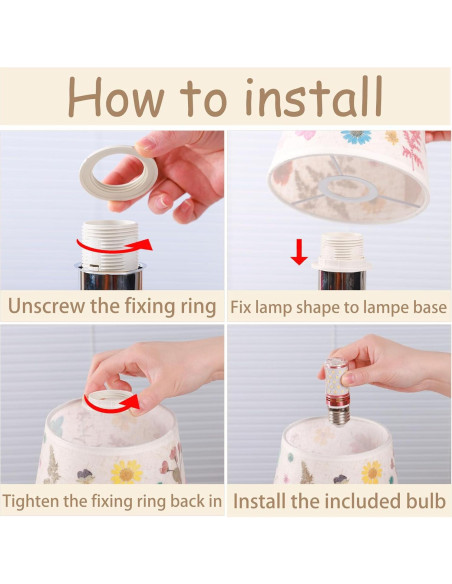 How to install

Unscrew the fixing ring

Fix lamp shape to lampe base

Tighten the fixing ring back in

Install the included bulb