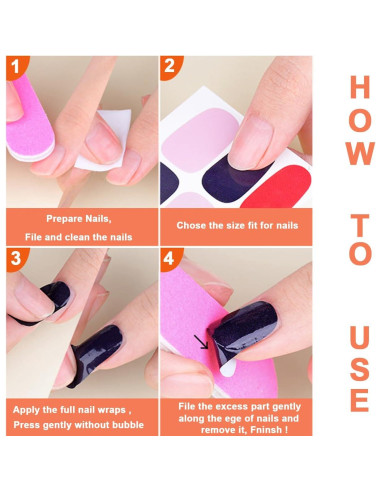 1

Prepare Nails,

File and clean the nails

2

Chose the size fit for nails

3

Apply the full nail wraps ,

Press gently without bubble

4

File the excess part gently along the ege of nails and remove it, Fninsh !

HOW TO USE