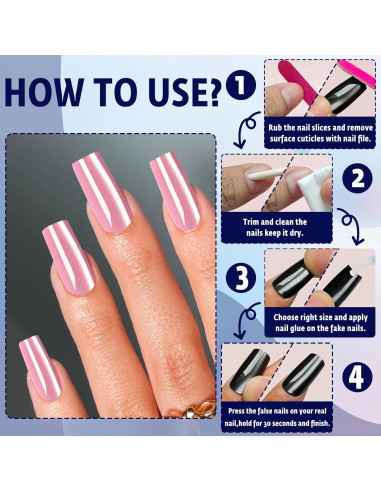 HOW TO USE?

1

Rub the nail slices and remove surface cuticles with nail file.

2

Trim and clean the nails keep it dry.

3

Choose right size and apply nail glue on the fake nails.

4

Press the false nails on your real nail,hold for 30 seconds and finish.