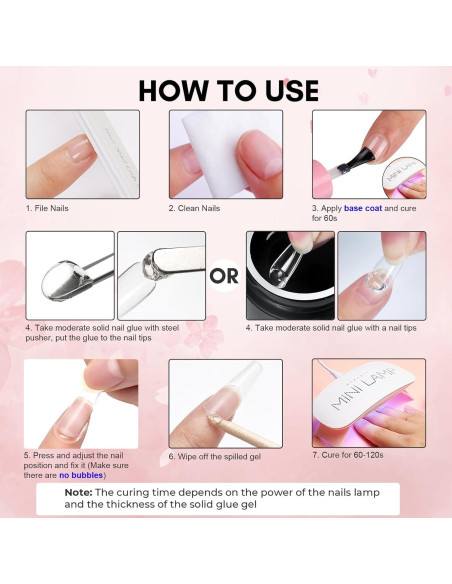 HOW TO USE

1. File Nails

2. Clean Nails

MINI LAMP

3. Apply base coat and cure for 60s

OR

4. Take moderate solid nail glue with steel pusher, put the glue to the nail tips

4. Take moderate solid nail glue with a nail tips

5. Press and adjust the nail position and fix it (Make sure there are no bubbles)

6. Wipe off the spilled gel

MINI LAMP

7. Cure for 60-120s

Note: The curing time depends on the power of the nails lamp and the thickness of the solid glue gel