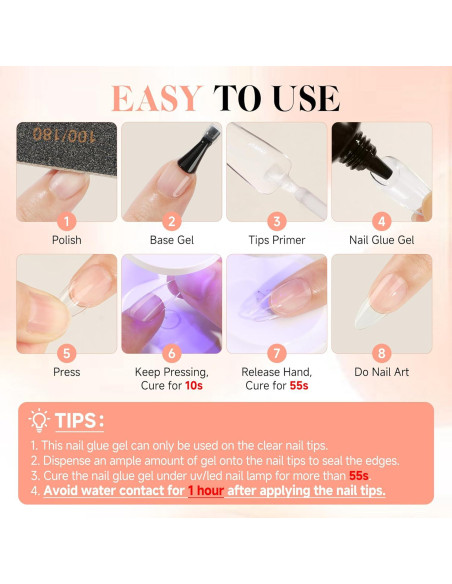 EASY TO USE

100/180

1
Polish

2
Base Gel

3
Tips Primer

4
Nail Glue Gel

5
Press

6
Keep Pressing, Cure for 10s

7
Release Hand, Cure for 55s

8
Do Nail Art

TIPS:

1. This nail glue gel can only be used on the clear nail tips.
2. Dispense an ample amount of gel onto the nail tips to seal the edges.
3. Cure the nail glue gel under uv/led nail lamp for more than 55s.
4. Avoid water contact for 1 hour after applying the nail tips.