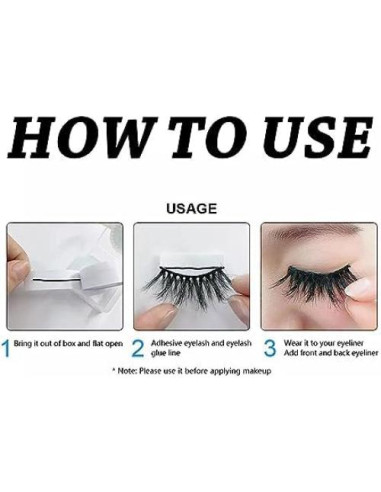 HOW TO USE

USAGE

1 Bring it out of box and flat open

2 Adhesive eyelash and eyelash glue line

3 Wear it to your eyeliner
Add front and back eyeliner

* Note: Please use it before applying makeup