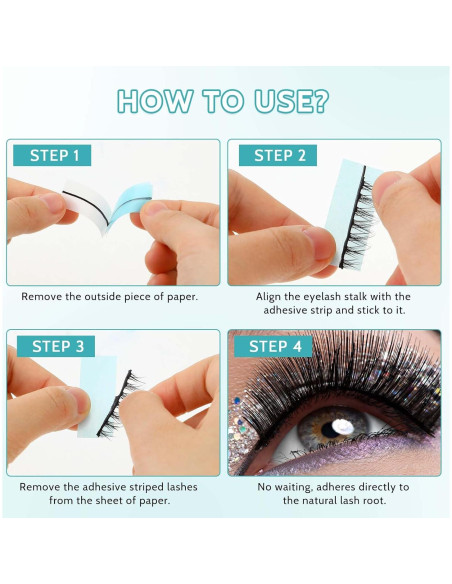 HOW TO USE?

STEP 1

Remove the outside piece of paper.

STEP 2

Align the eyelash stalk with the adhesive strip and stick to it.

STEP 3

Remove the adhesive striped lashes from the sheet of paper.

STEP 4

No waiting, adheres directly to the natural lash root.