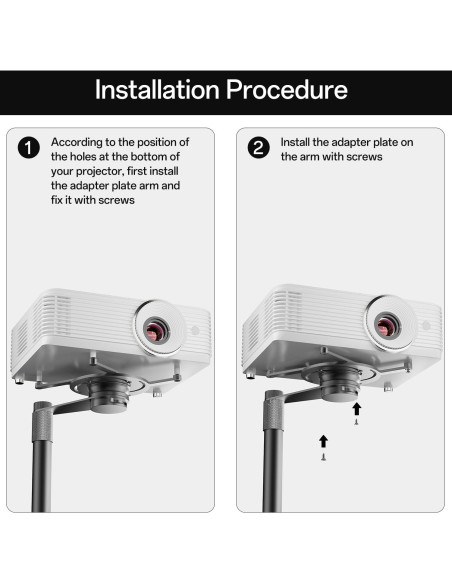 Installation Procedure

1 According to the position of the holes at the bottom of your projector, first install the adapter plate arm and fix it with screws

2 Install the adapter plate on the arm with screws